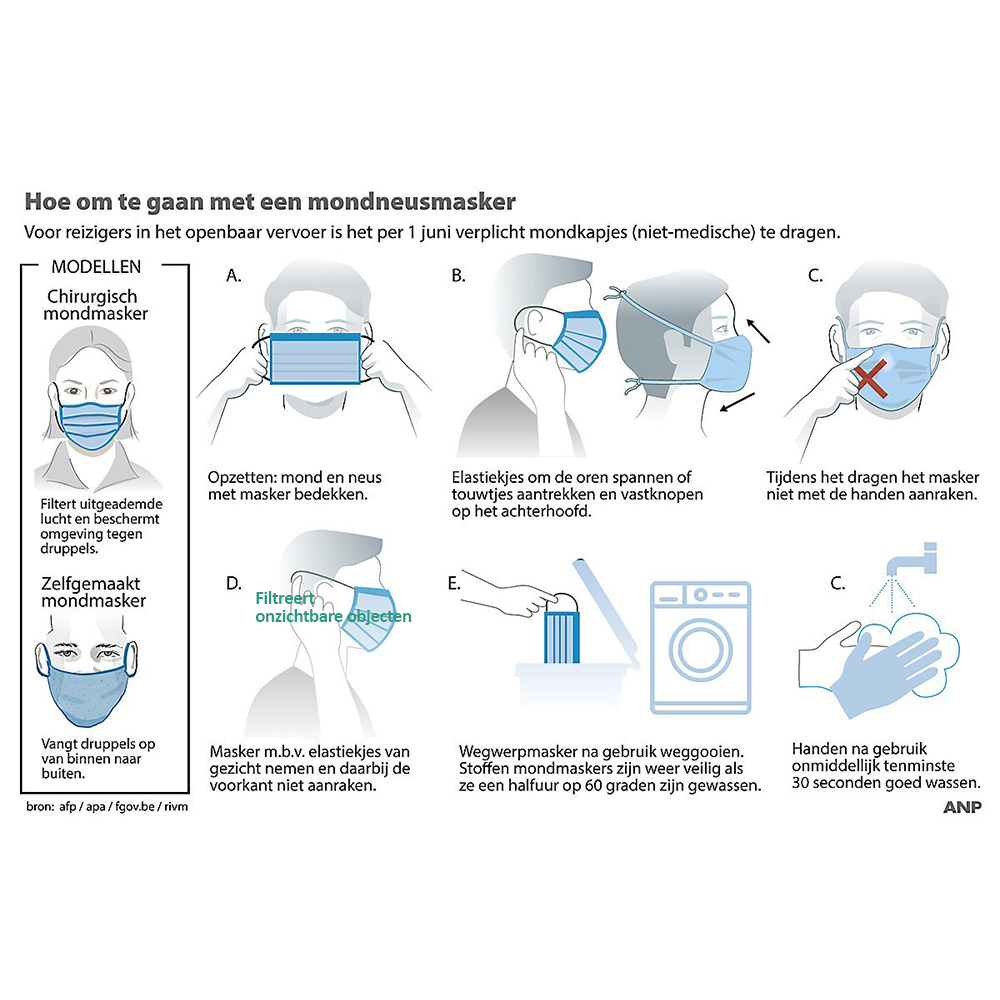 Hoe om te gaan met een mondneusmasker

Voor reizigers in het openbaar vervoer is het per 1 juni verplicht mondkapjes (niet-medische) te dragen.

MODELLEN

Chirurgisch mondmasker

Filtert uitgeademde lucht en beschermt omgeving tegen druppels.

Zelfgemaakt mondmasker

Vangt druppels op van binnen naar buiten.

A.

Opzetten: mond en neus met masker bedekken.

B.

Elastiekjes om de oren spannen of touwtjes aantrekken en vastknopen op het achterhoofd.

C.

Tijdens het dragen het masker niet met de handen aanraken.

D.

Filtreert onzichtbare objecten

Masker m.b.v. elastiekjes van gezicht nemen en daarbij de voorkant niet aanraken.

E.

Wegwerpmasker na gebruik weggooien. Stoffen mondmaskers zijn weer veilig als ze een halfuur op 60 graden zijn gewassen.

C.

Handen na gebruik onmiddellijk tenminste 30 seconden goed wassen.

bron: afp / apa / fgov.be / rivm

ANP