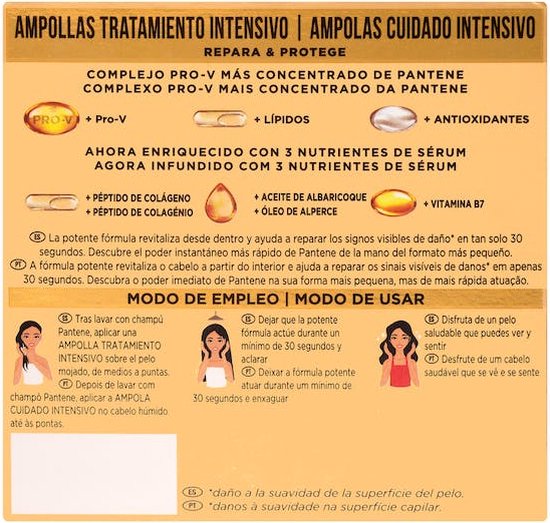 AMPOLLAS TRATAMIENTO INTENSIVO | AMPOLAS CUIDADO INTENSIVO
REPARA & PROTEGE

COMPLEJO PRO-V MÁS CONCENTRADO DE PANTENE
COMPLEXO PRO-V MAIS CONCENTRADO DA PANTENE

PRO-V + Pro-V

+ LÍPIDOS

+ ANTIOXIDANTES

AHORA ENRIQUECIDO CON 3 NUTRIENTES DE SÉRUM
AGORA INFUNDIDO COM 3 NUTRIENTES DE SÉRUM

+ PÉPTIDO DE COLÁGENO
+ PÉPTIDO DE COLAGÉNIO

+ ACEITE DE ALBARICOQUE
+ ÓLEO DE ALPERCE

+ VITAMINA B7

ES La potente fórmula revitaliza desde dentro y ayuda a reparar los signos visibles de daño* en tan solo 30 segundos. Descubre el poder instantáneo más rápido de Pantene de la mano del formato más pequeño.
PT A fórmula potente revitaliza o cabelo a partir do interior e ajuda a reparar os sinais visíveis de danos* em apenas 30 segundos. Descubra o poder imediato de Pantene na sua forma mais pequena, mas de mais rápida atuação.

MODO DE EMPLEO | MODO DE USAR

ES Tras lavar con champú Pantene, aplicar una AMPOLLA TRATAMIENTO INTENSIVO sobre el pelo mojado, de medios a puntas.
PT Depois de lavar com champô Pantene, aplicar a AMPOLA CUIDADO INTENSIVO no cabelo húmido até às pontas.

ES Dejar que la potente fórmula actúe durante un mínimo de 30 segundos y aclarar
PT Deixar a fórmula potente atuar durante um mínimo de 30 segundos e enxaguar

ES Disfruta de un pelo saludable que puedes ver y sentir
PT Desfrute de um cabelo saudável que se vê e se sente

ES *daño a la suavidad de la superficie del pelo.
PT *danos à suavidade na superfície capilar.