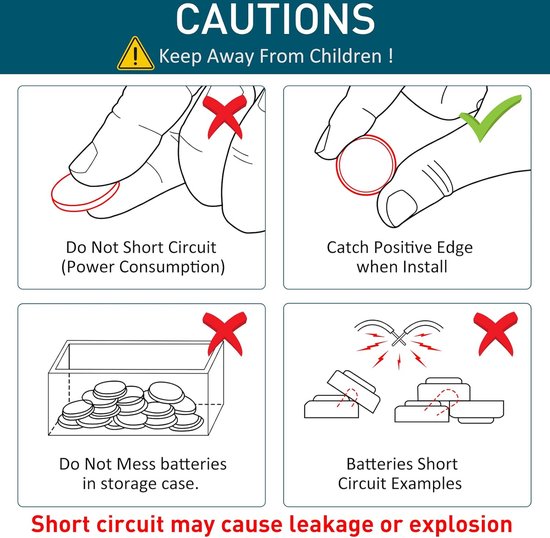 CAUTIONS
Keep Away From Children !

Do Not Short Circuit (Power Consumption)

Catch Positive Edge when Install

Do Not Mess batteries in storage case.

Batteries Short Circuit Examples

Short circuit may cause leakage or explosion