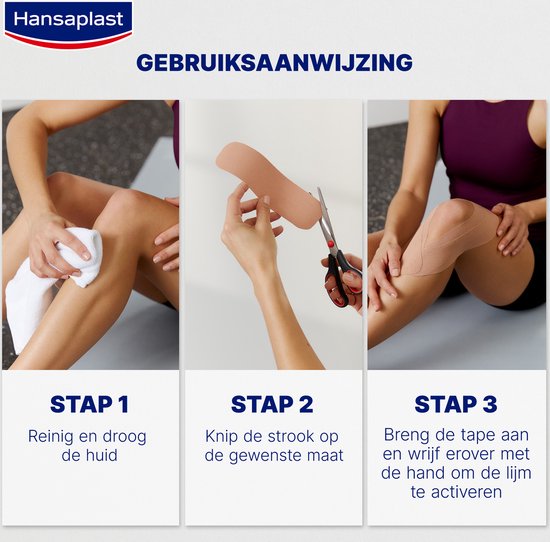 Hansaplast

GEBRUIKSAANWIJZING

STAP 1

Reinig en droog de huid

STAP 2

Knip de strook op de gewenste maat

STAP 3

Breng de tape aan en wrijf erover met de hand om de lijm te activeren