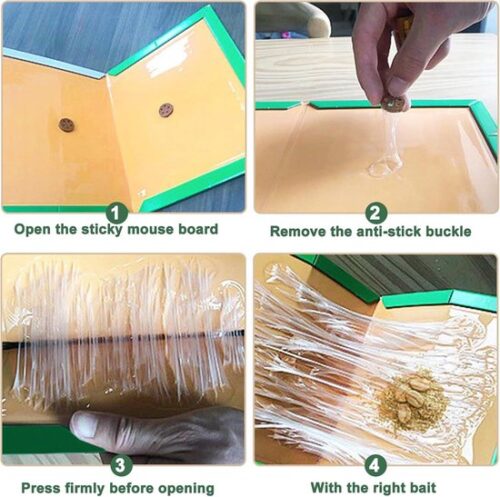 1
Open the sticky mouse board

2
Remove the anti-stick buckle

3
Press firmly before opening

4
With the right bait