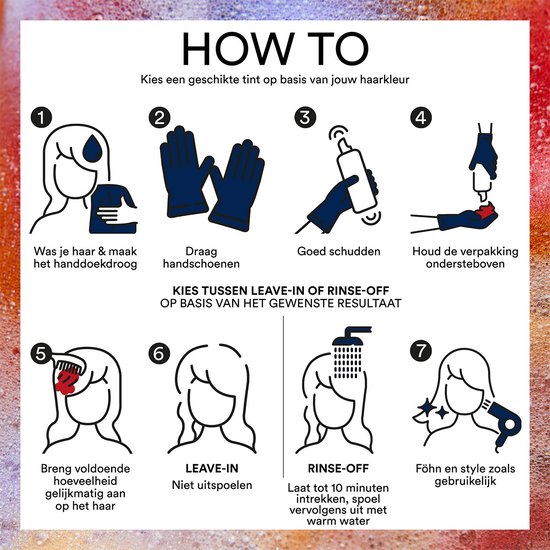 HOW TO

Kies een geschikte tint op basis van jouw haarkleur

1
Was je haar & maak het handdoekdroog

2
Draag handschoenen

3
Goed schudden

4
Houd de verpakking ondersteboven

KIES TUSSEN LEAVE-IN OF RINSE-OFF
OP BASIS VAN HET GEWENSTE RESULTAAT

5
Breng voldoende hoeveelheid gelijkmatig aan op het haar

6
LEAVE-IN
Niet uitspoelen

RINSE-OFF
Laat tot 10 minuten intrekken, spoel vervolgens uit met warm water

7
Föhn en style zoals gebruikelijk