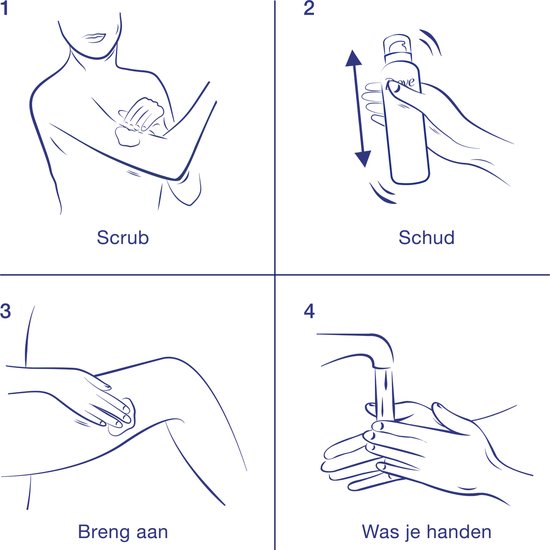 1

Scrub

2

Dove

Schud

3

Breng aan

4

Was je handen